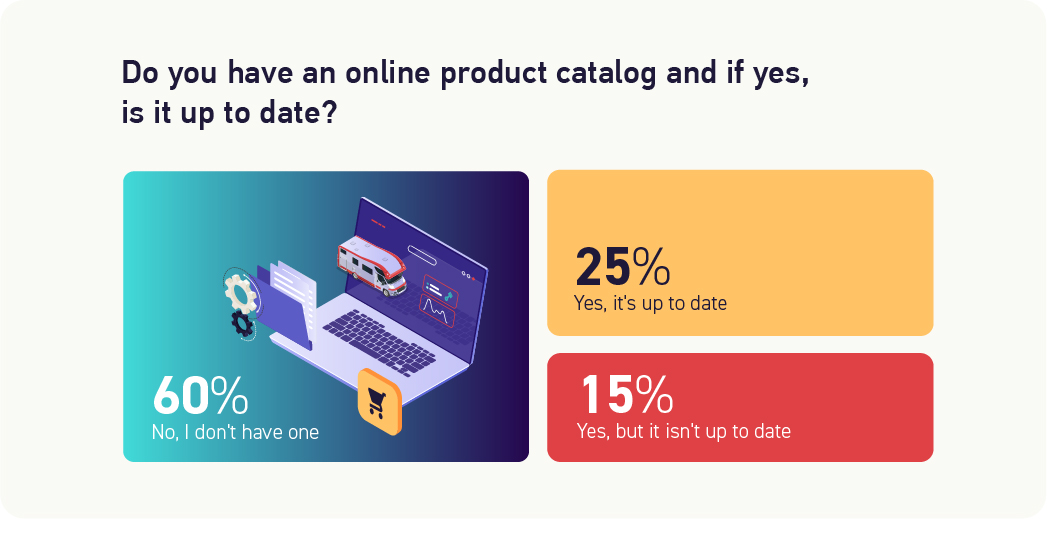 Do you have an online product catalog and if yes, is it up to date?

60%
No, I don't have one

25%
Yes, it's up to date

15%
Yes, but it isn't up to date