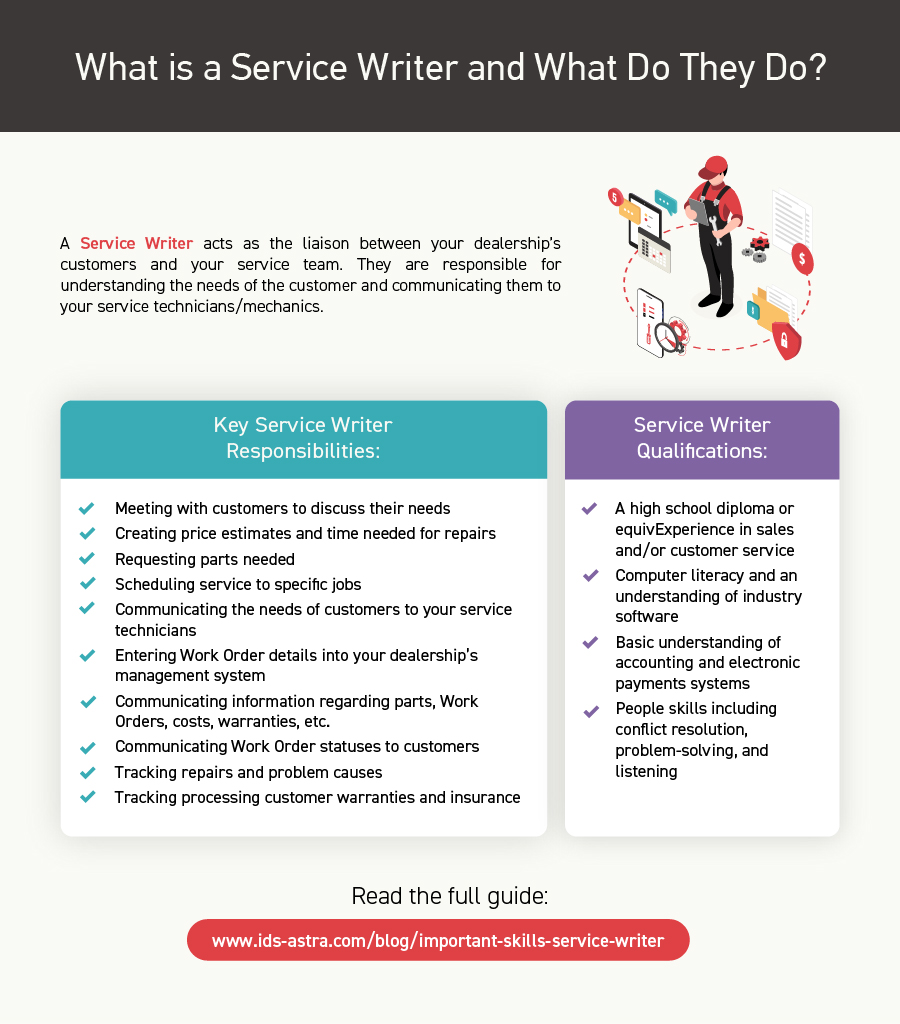 What is a Service Writer and What Do They Do?

A Service Writer acts as the liaison between your dealership's customers and your service team. They are responsible for understanding the needs of the customer and communicating them to your service technicians/mechanics.

Key Service Writer Responsibilities:

Meeting with customers to discuss their needs
Creating price estimates and time needed for repairs
Requesting parts needed
Scheduling service to specific jobs
Communicating the needs of customers to your service technicians
Entering Work Order details into your dealership's management system
Communicating information regarding parts, Work Orders, costs, warranties, etc.
Communicating Work Order statuses to customers
Tracking repairs and problem causes
Tracking processing customer warranties and insurance

Service Writer Qualifications:

A high school diploma or equivExperience in sales and/or customer service
Computer literacy and an understanding of industry software
Basic understanding of accounting and electronic payments systems
People skills including conflict resolution, problem-solving, and listening

Read the full guide:

www.ids-astra.com/blog/important-skills-service-writer